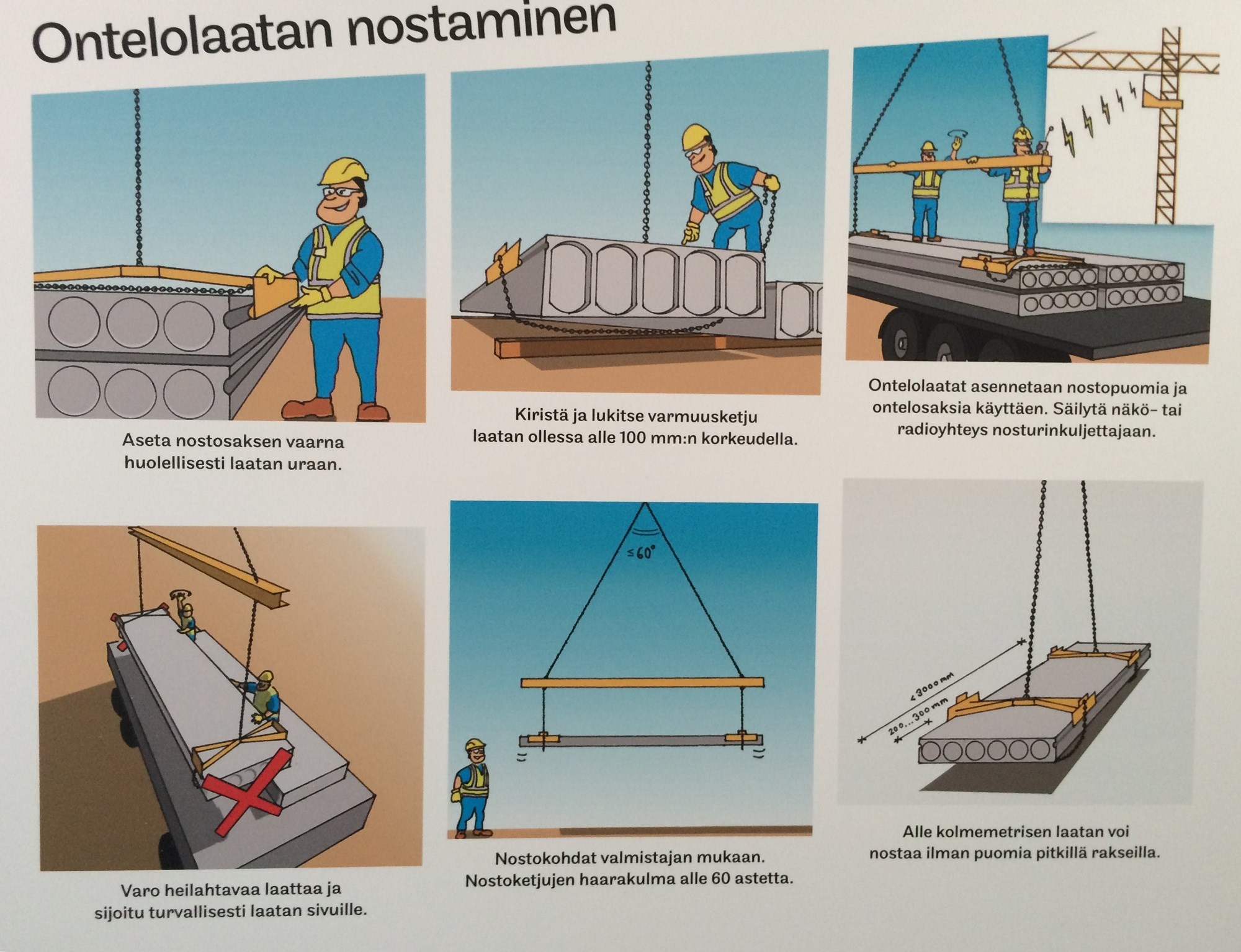 Ontelolaatan nostaminen

Aseta nostosaksen vaarna huolellisesti laatan uraan.

Kiristä ja lukitse varmuusketju laatan ollessa alle 100 mm:n korkeudella.

Ontelolaatat asennetaan nostopuomia ja ontelosaksia käyttäen. Säilytä näkö- tai radioyhteys nosturinkuljettajaan.

Varo heilahtavaa laattaa ja sijoitu turvallisesti laatan sivuille.

$\leq 60°$

Nostokohdat valmistajan mukaan. Nostoketjujen haarakulma alle 60 astetta.

< 3000 mm

200...300 mm

Alle kolmemetrisen laatan voi nostaa ilman puomia pitkillä rakseilla.